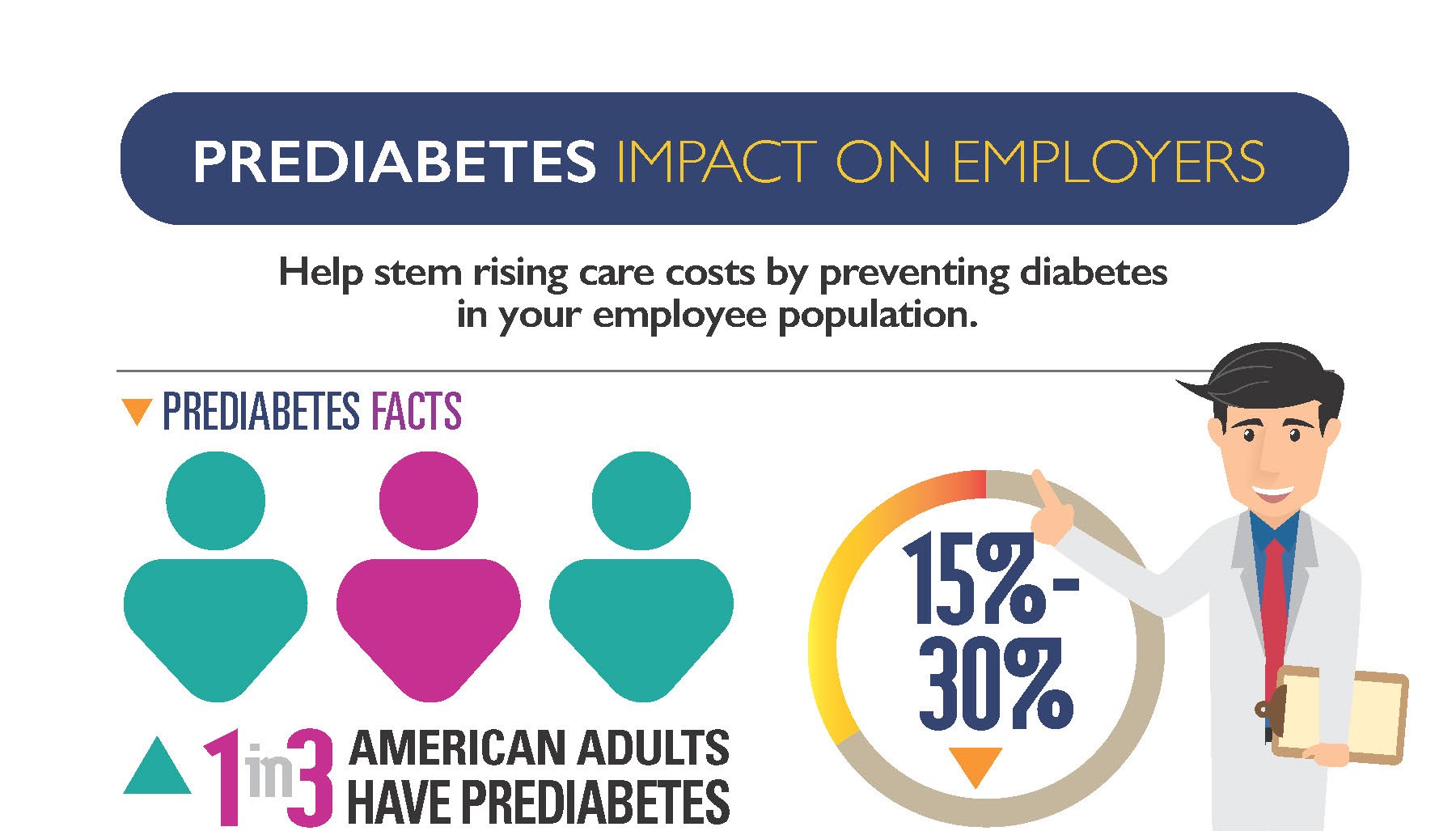 PREDIABETES IMPACT ON EMPLOYERS

Help stem rising care costs by preventing diabetes in your employee population.

PREDIABETES FACTS

1 in 3 AMERICAN ADULTS HAVE PREDIABETES

15%-30%